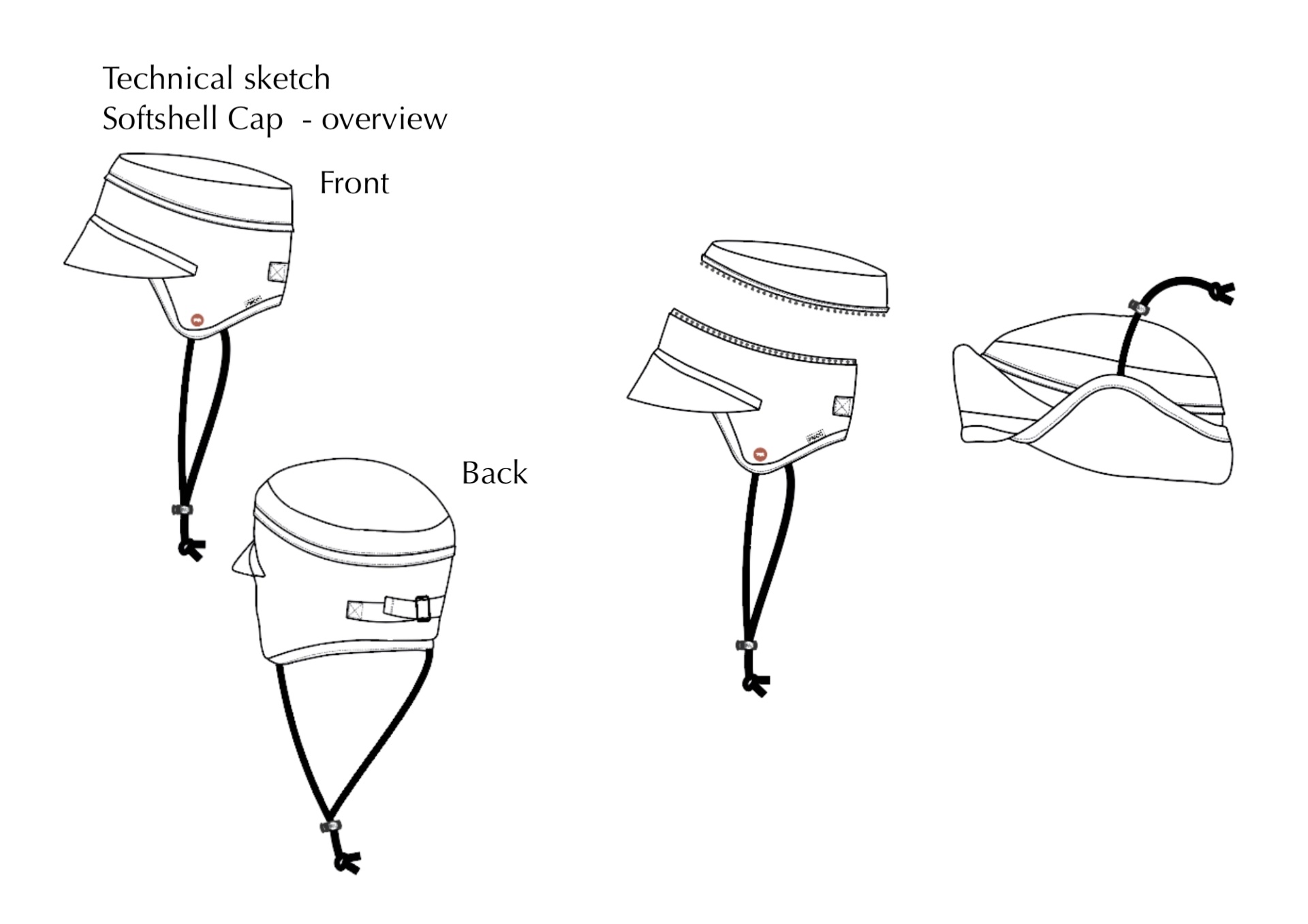 Technical sketch
Softshell Cap - overview

Front

Back